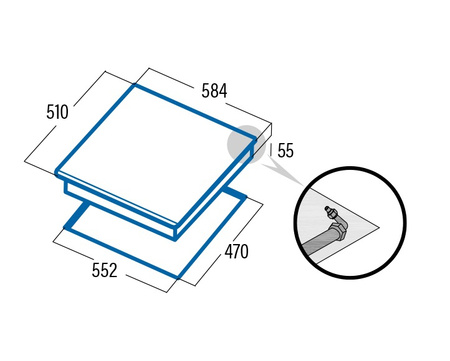 510

584

55

470

552